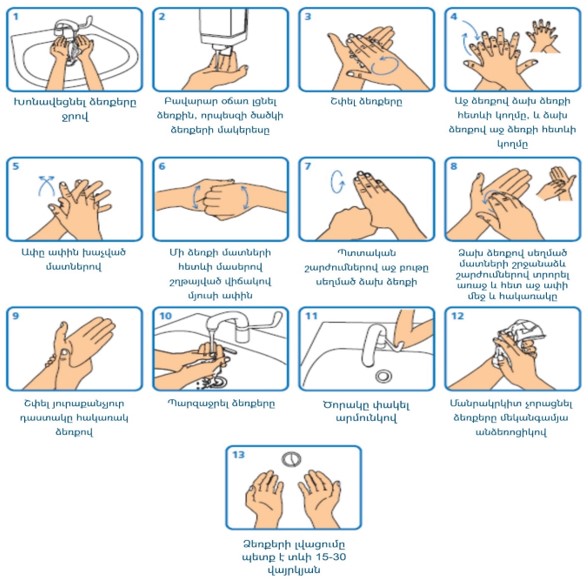 1

Խոնավեցնել ձեռքերը ջրով

2

Բավարար օճառ լցնել ձեռքին, որպեսզի ծածկի ձեռքերի մակերեսը

3

Շփել ձեռքերը

4

Աջ ձեռքով ձախ ձեռքի հետևի կողմը, և ձախ ձեռքով աջ ձեռքի հետևի կողմը

5

Ափը ափին խաչված մատներով

6

Մի ձեռքի մատների հետևի մասերով շղթայված վիճակով մյուսի ափին

7

Պտտական շարժումներով աջ բութը սեղմած ձախ ձեռքի

8

Ձախ ձեռքով սեղմած մատների շրջանաձև շարժումներով տրորել առաջ և հետ աջ ափի մեջ և հակառակը

9

Շփել յուրաքանչյուր դաստակը հակառակ ձեռքով

10

Պարզաջրել ձեռքերը

11

Ծորակը փակել արմունկով

12

Մանրակրկիտ չորացնել ձեռքերը մեկանգամյա անձեռոցիկով

13

Ձեռքերի լվացումը պետք է տևի 15-30 վայրկյան