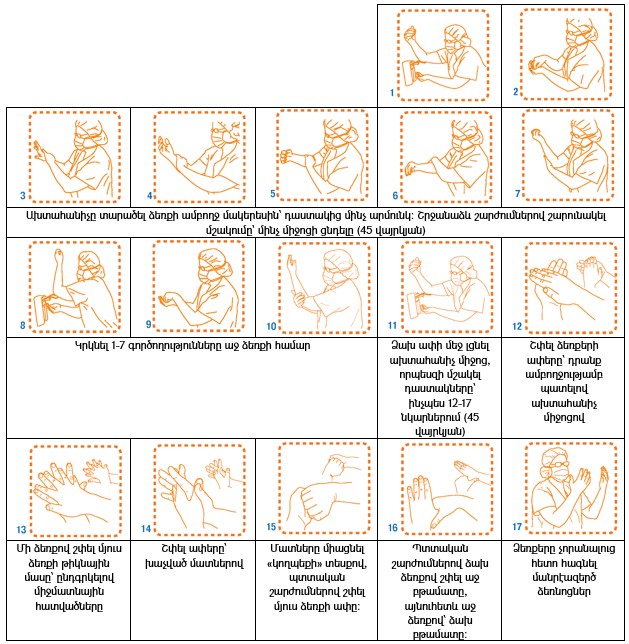 1

2

3

4

5

6

7

Ախտահանիչը տարածել ձեռքի ամբողջ մակերեսին՝ դաստակից մինչ արմունկ: Շրջանաձև շարժումներով շարունակել մշակումը՝ մինչ միջոցի ցնդելը (45 վայրկյան)

8

9

10

11

12

Կրկնել 1-7 գործողությունները աջ ձեռքի համար

Ձախ ափի մեջ լցնել ախտահանիչ միջոց, որպեսզի մշակել դաստակները՝ ինչպես 12-17 նկարներում (45 վայրկյան)

Շփել ձեռքերի ափերը՝ դրանք ամբողջությամբ պատելով ախտահանիչ միջոցով

13

14

15

16

17

Մի ձեռքով շփել մյուս ձեռքի թիկնային մասը՝ ընդգրկելով միջմատնային հատվածները

Շփել ափերը՝ խաչված մատներով

Մատները միացնել «կողպեքի» տեսքով, պտտական շարժումներով շփել մյուս ձեռքի ափը:

Պտտական շարժումներով ձախ ձեռքով շփել աջ բթամատը, այնուհետև աջ ձեռքով՝ ձախ բթամատը:

Ձեռքերը չորանալուց հետո հագնել մանրէազերծ ձեռնոցներ