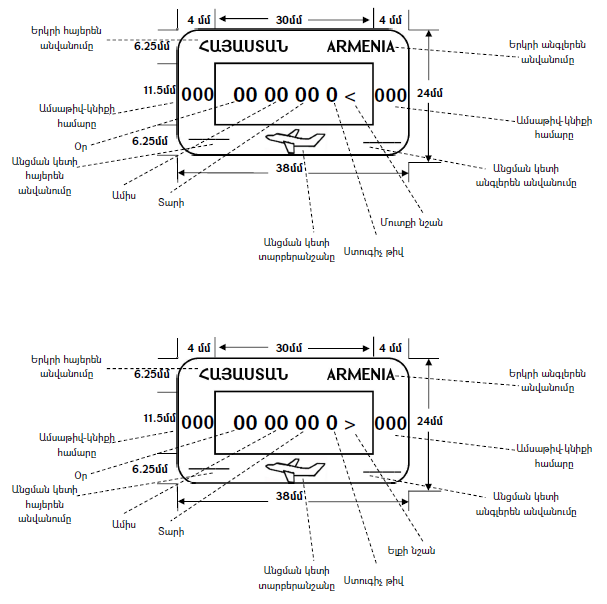 4 մմ
30մմ
4 մմ
Երկրի հայերեն անվանումը
6.25մմ
ՀԱՅԱՍՏԱՆ
ARMENIA
Երկրի անգլերեն անվանումը
11.5մմ
000
00 00 00 0 <
000
24մմ
Ամսաթիվ-կնիքի համարը
Ամսաթիվ-կնիքի համարը
Օր
6.25մմ
Անցման կետի հայերեն անվանումը
38մմ
Անցման կետի անգլերեն անվանումը
Ամիս
Տարի
Մուտքի նշան
Անցման կետի տարբերանշանը
Ստուգիչ թիվ

4 մմ
30մմ
4 մմ
Երկրի հայերեն անվանումը
6.25մմ
ՀԱՅԱՍՏԱՆ
ARMENIA
Երկրի անգլերեն անվանումը
11.5մմ
000
00 00 00 0 >
000
24մմ
Ամսաթիվ-կնիքի համարը
Ամսաթիվ-կնիքի համարը
Օր
6.25մմ
Անցման կետի հայերեն անվանումը
38մմ
Անցման կետի անգլերեն անվանումը
Ամիս
Տարի
Ելքի նշան
Անցման կետի տարբերանշանը
Ստուգիչ թիվ